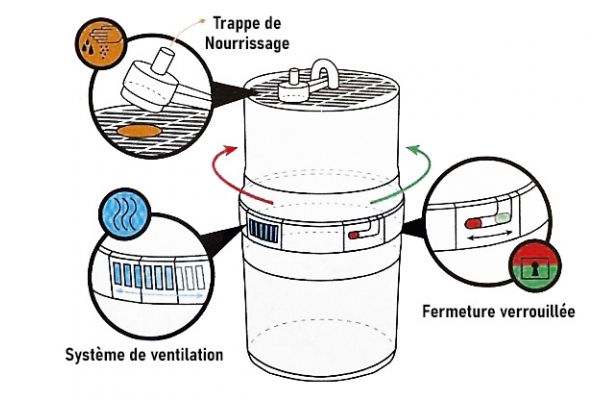 Trappe de Nourrissage

Système de ventilation

Fermeture verrouillée